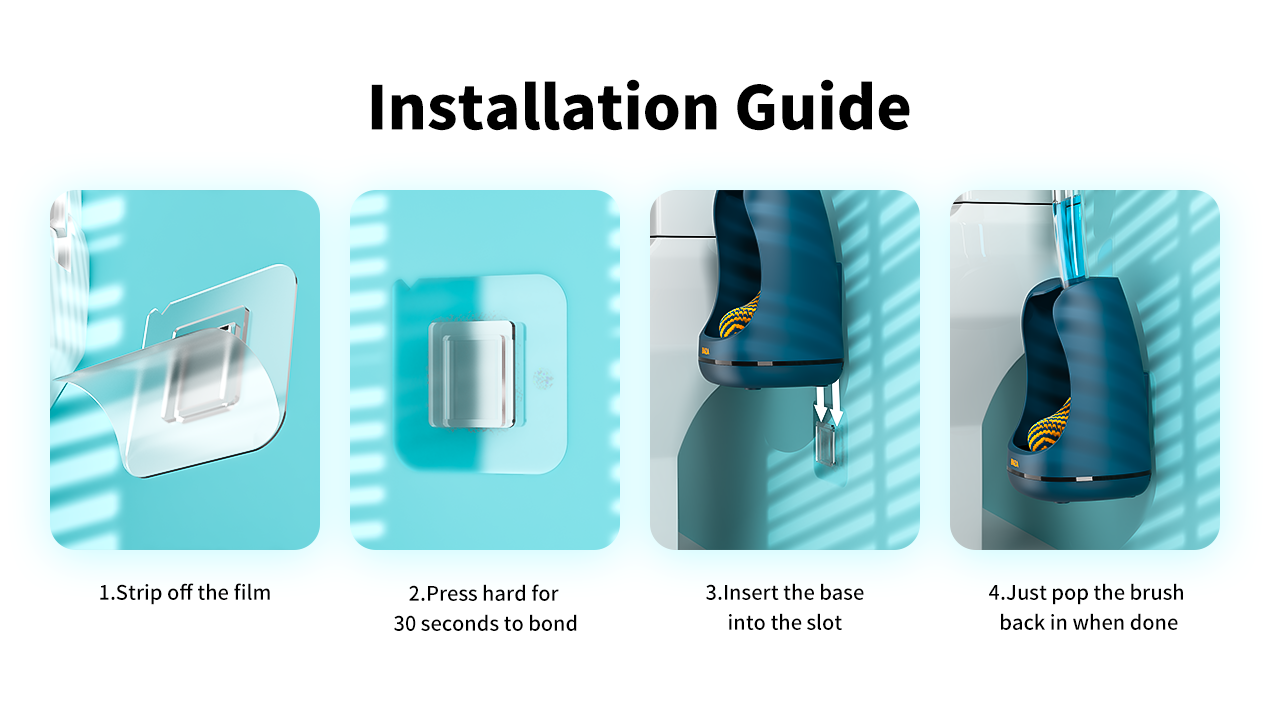 Installation Guide

1.Strip off the film

2.Press hard for 30 seconds to bond

3.Insert the base into the slot

4.Just pop the brush back in when done